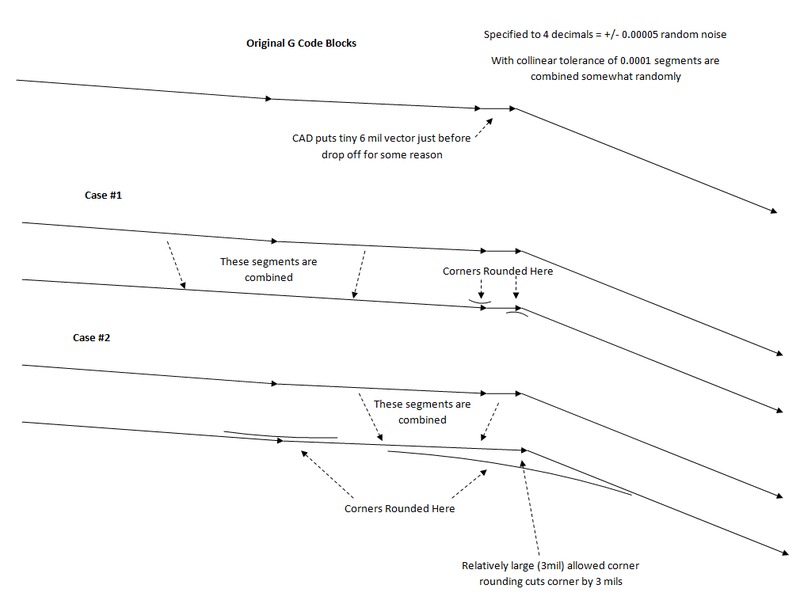 Original G Code Blocks

Specified to 4 decimals = +/- 0.00005 random noise

With collinear tolerance of 0.0001 segments are combined somewhat randomly

CAD puts tiny 6 mil vector just before drop off for some reason

Case #1

These segments are combined

Corners Rounded Here

Case #2

These segments are combined

Corners Rounded Here

Relatively large (3mil) allowed corner rounding cuts corner by 3 mils